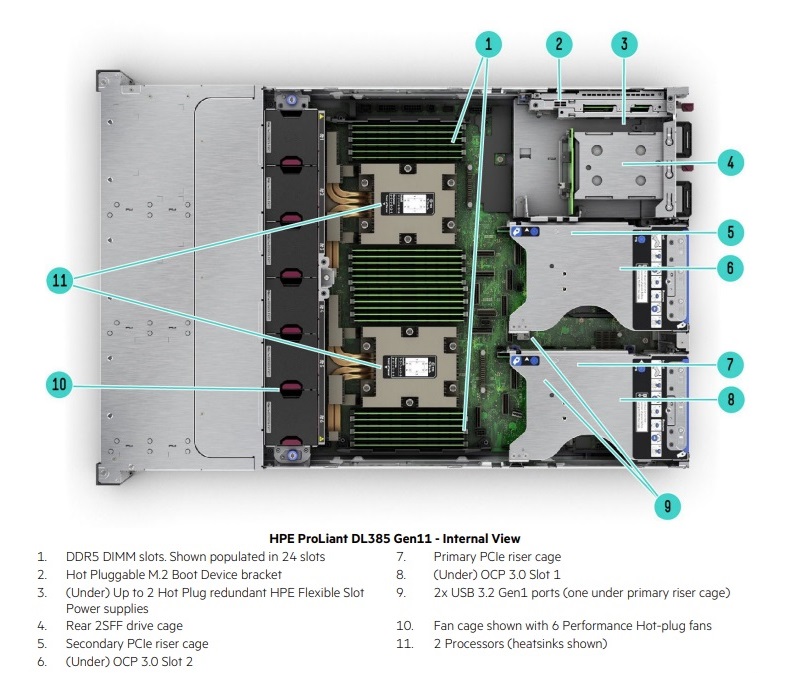 1
2
3
4
5
6
7
8
9
10
11

HPE ProLiant DL385 Gen11 - Internal View

1. DDR5 DIMM slots. Shown populated in 24 slots
2. Hot Pluggable M.2 Boot Device bracket
3. (Under) Up to 2 Hot Plug redundant HPE Flexible Slot Power supplies
4. Rear 2SFF drive cage
5. Secondary PCIe riser cage
6. (Under) OCP 3.0 Slot 2

7. Primary PCIe riser cage
8. (Under) OCP 3.0 Slot 1
9. 2x USB 3.2 Gen1 ports (one under primary riser cage)
10. Fan cage shown with 6 Performance Hot-plug fans
11. 2 Processors (heatsinks shown)